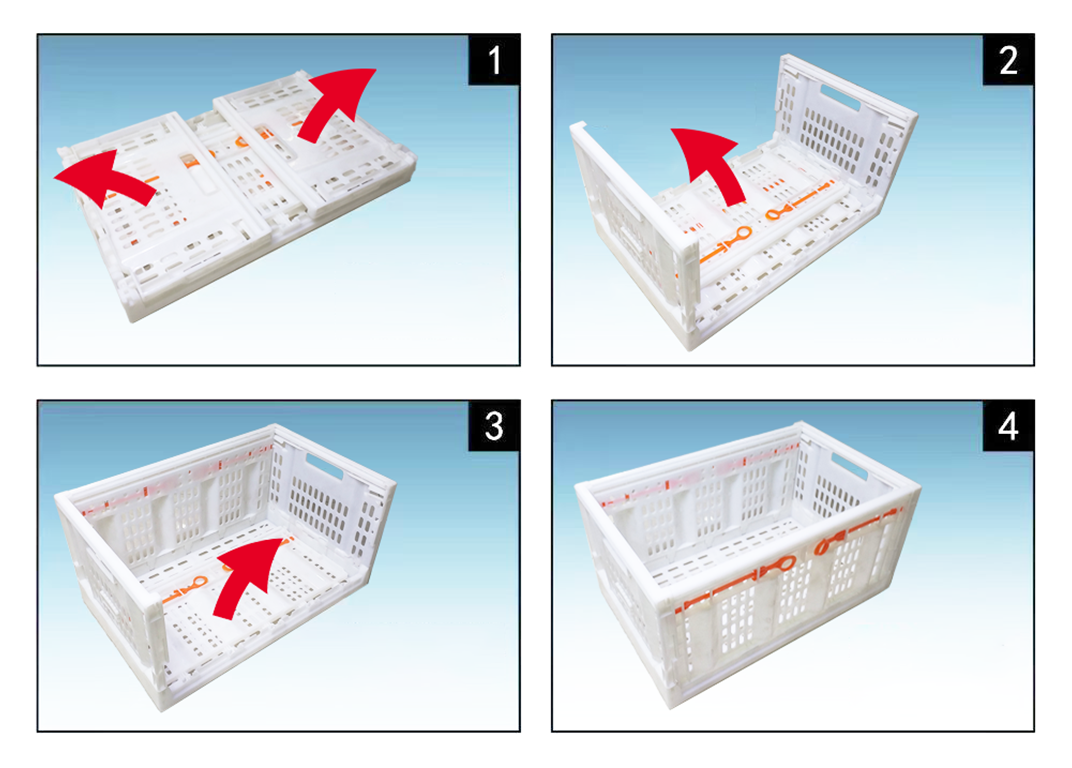 1

2

3

4